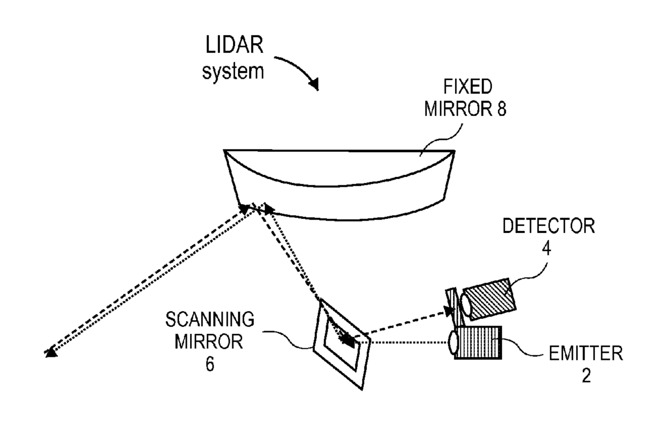 LIDAR system

FIXED MIRROR 8

DETECTOR 4

SCANNING MIRROR 6

EMITTER 2