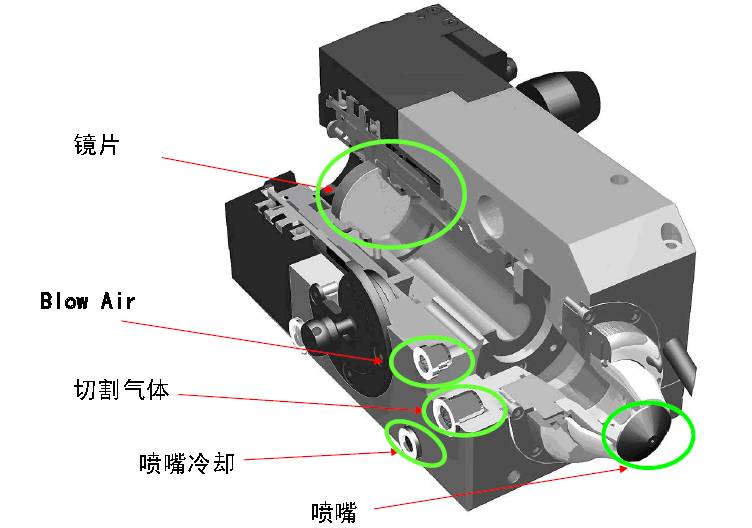 镜片

Blow Air

切割气体

喷嘴冷却

喷嘴