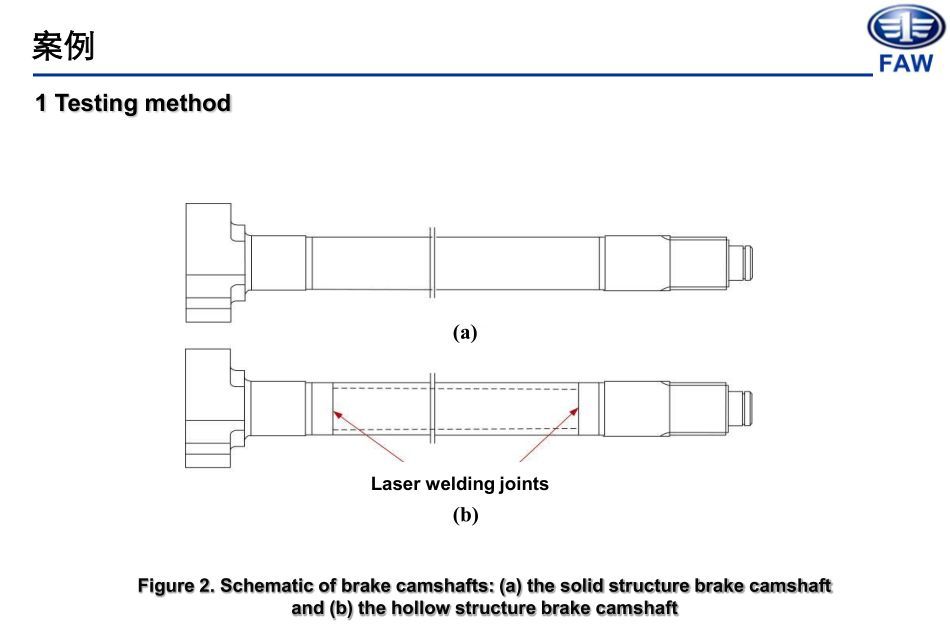 案例

FAW

1 Testing method

(a)

Laser welding joints

(b)

Figure 2. Schematic of brake camshafts: (a) the solid structure brake camshaft and (b) the hollow structure brake camshaft