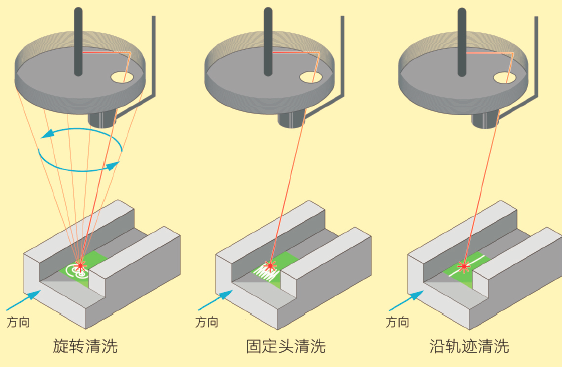 方向
旋转清洗

方向
固定头清洗

方向
沿轨迹清洗