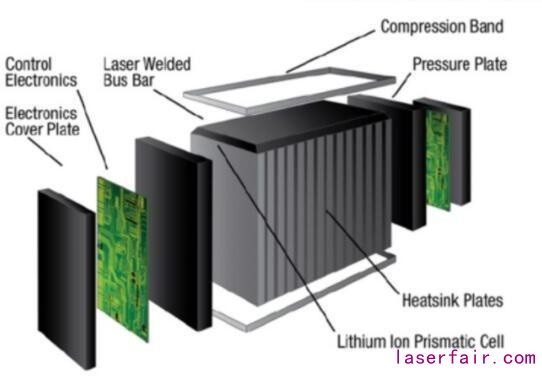 Compression Band

Control Electronics

Laser Welded Bus Bar

Pressure Plate

Electronics Cover Plate

Heatsink Plates

Lithium Ion Prismatic Cell

laserfair.com