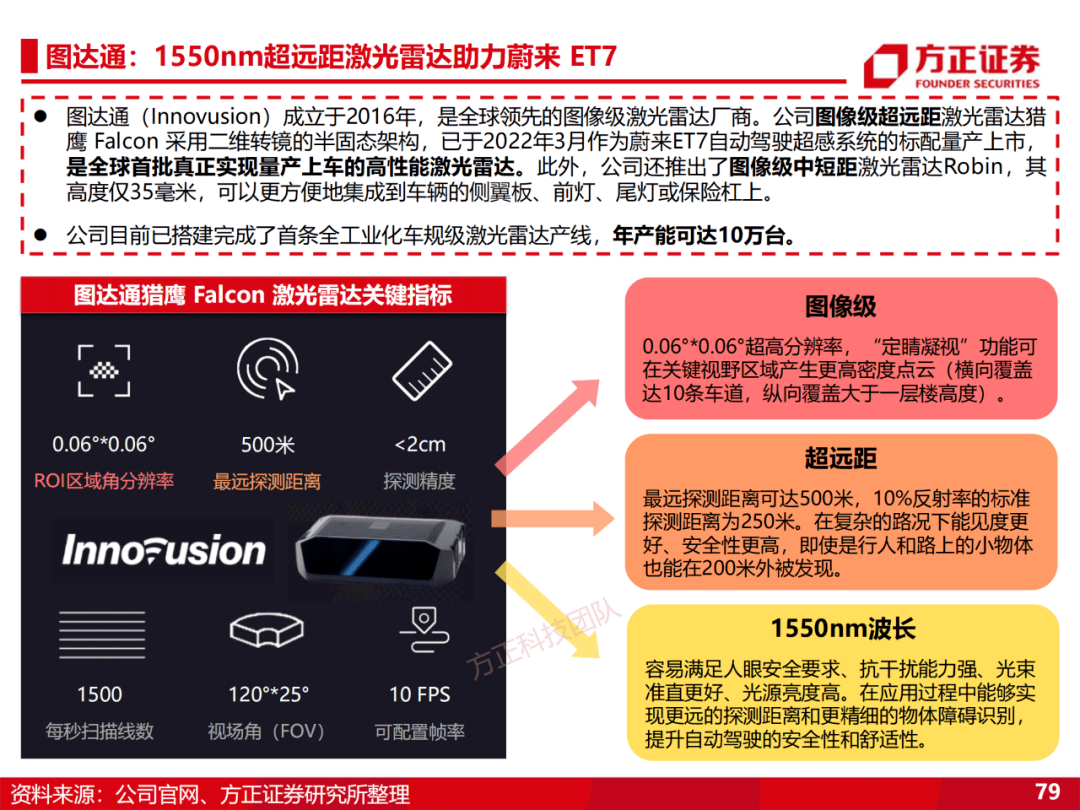 图达通：1550nm超远距激光雷达助力蔚来 ET7

方正证券
FOUNDER SECURITIES

● 图达通（Innovusion）成立于2016年，是全球领先的图像级激光雷达厂商。公司图像级超远距激光雷达猎鹰 Falcon 采用二维转镜的半固态架构，已于2022年3月作为蔚来ET7自动驾驶超感系统的标配量产上市，是全球首批真正实现量产上车的高性能激光雷达。此外，公司还推出了图像级中短距激光雷达Robin，其高度仅35毫米，可以更方便地集成到车辆的侧翼板、前灯、尾灯或保险杠上。

● 公司目前已搭建完成了首条全工业化车规级激光雷达产线，年产能可达10万台。

图达通猎鹰 Falcon 激光雷达关键指标

0.06°*0.06°
ROI区域角分辨率

500米
最远探测距离

<2cm
探测精度

Innovusion

1500
每秒扫描线数

120°*25°
视场角（FOV）

10 FPS
可配置帧率

方正科技团队

图像级

0.06°*0.06°超高分辨率，“定睛凝视”功能可在关键视野区域产生更高密度点云（横向覆盖达10条车道，纵向覆盖大于一层楼高度）。

超远距

最远探测距离可达500米，10%反射率的标准探测距离为250米。在复杂的路况下能见度更好、安全性更高，即使是行人和路上的小物体也能在200米外被发现。

1550nm波长

容易满足人眼安全要求、抗干扰能力强、光束准直更好、光源亮度高。在应用过程中能够实现更远的探测距离和更精细的物体障碍识别，提升自动驾驶的安全性和舒适性。

资料来源：公司官网、方正证券研究所整理

79