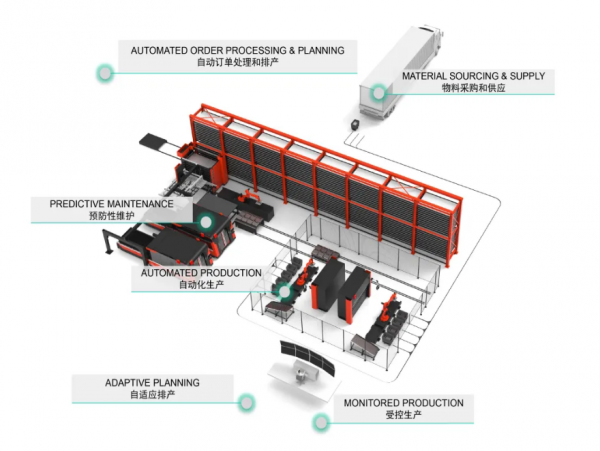 AUTOMATED ORDER PROCESSING & PLANNING
自动订单处理和排产

MATERIAL SOURCING & SUPPLY
物料采购和供应

PREDICTIVE MAINTENANCE
预防性维护

AUTOMATED PRODUCTION
自动化生产

ADAPTIVE PLANNING
自适应排产

MONITORED PRODUCTION
受控生产