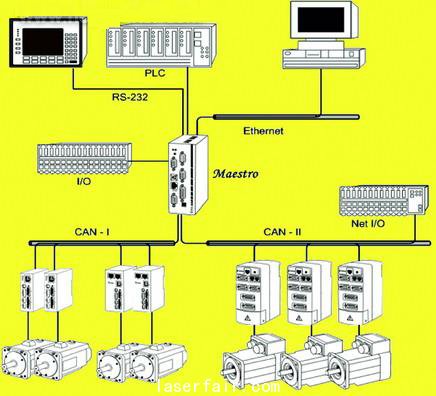 PLC
RS-232
Ethernet
I/O
Maestro
Net I/O
CAN - I
CAN - II
laserfair.com